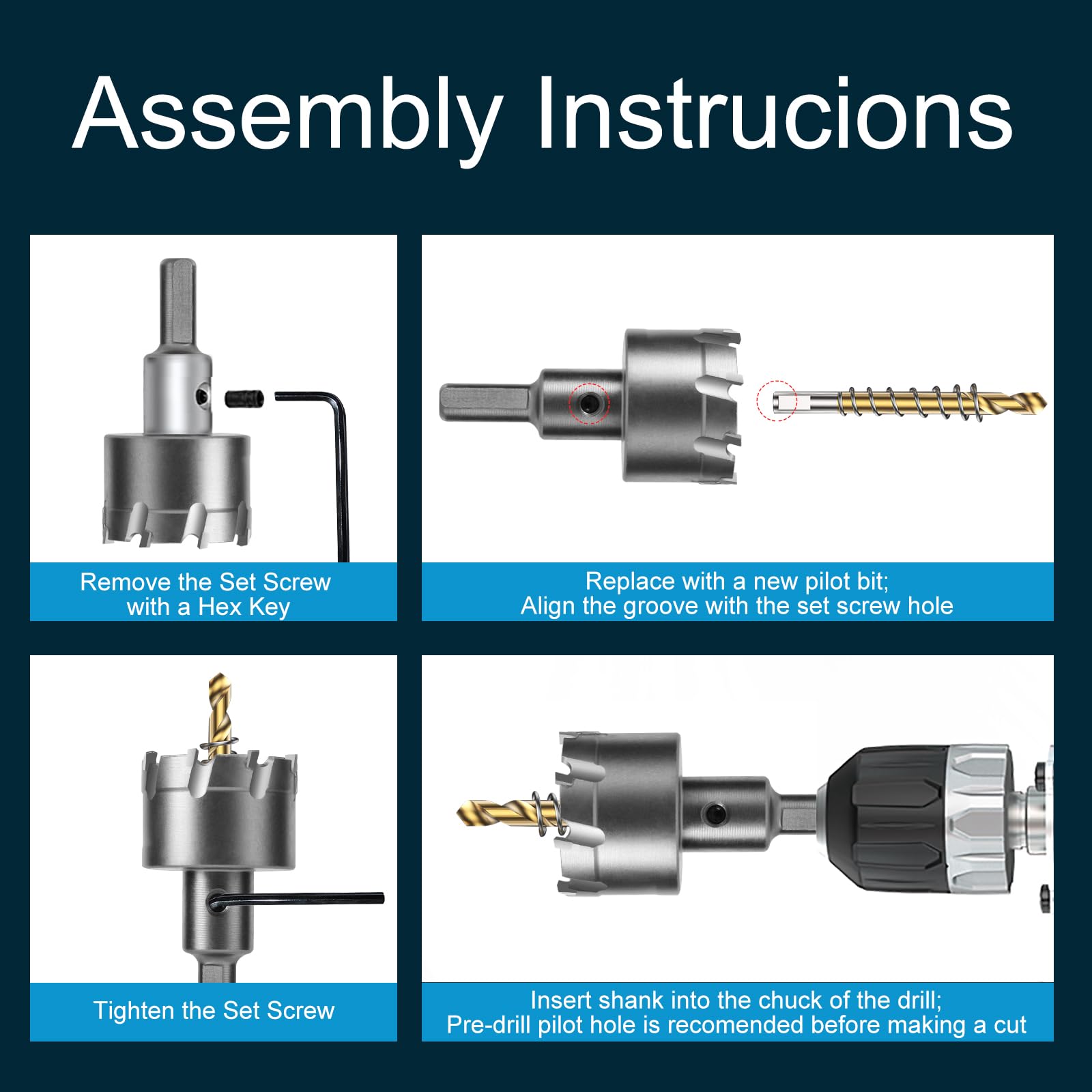 Assembly Instrucions

Remove the Set Screw with a Hex Key

Replace with a new pilot bit;
Align the groove with the set screw hole

Tighten the Set Screw

Insert shank into the chuck of the drill;
Pre-drill pilot hole is recomended before making a cut