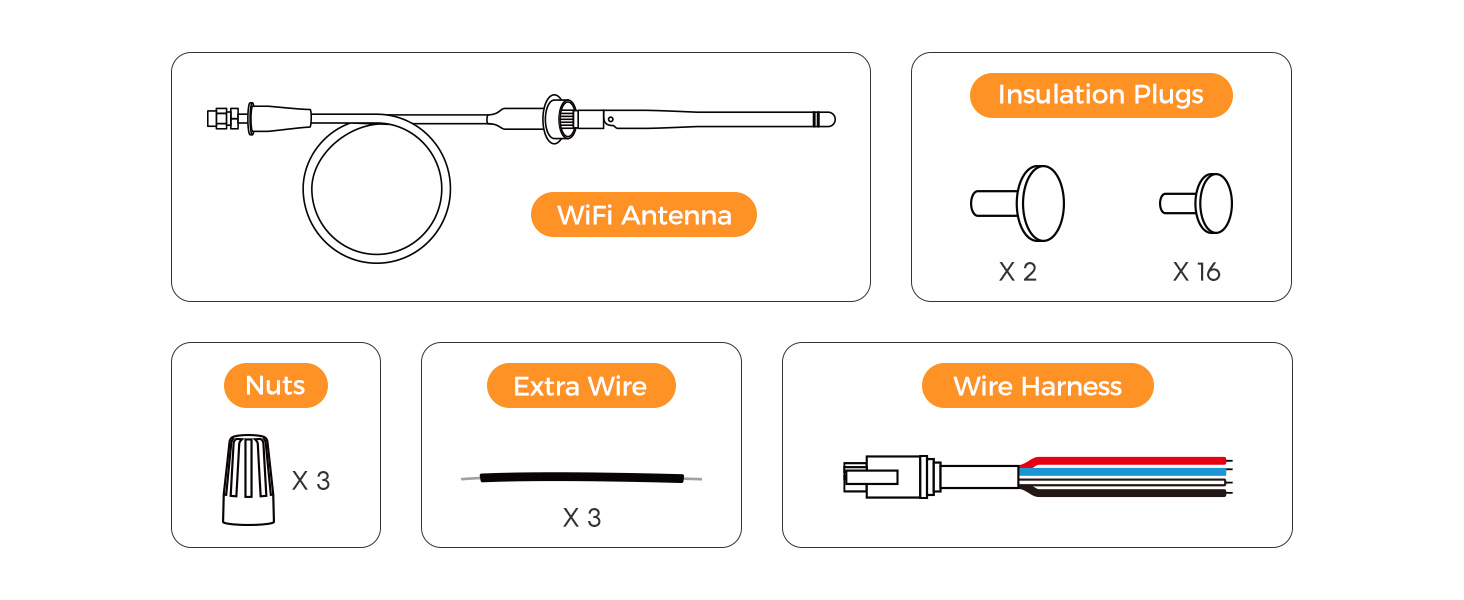 WiFi Antenna

Insulation Plugs

X 2

X 16

Nuts

X 3

Extra Wire

X 3

Wire Harness